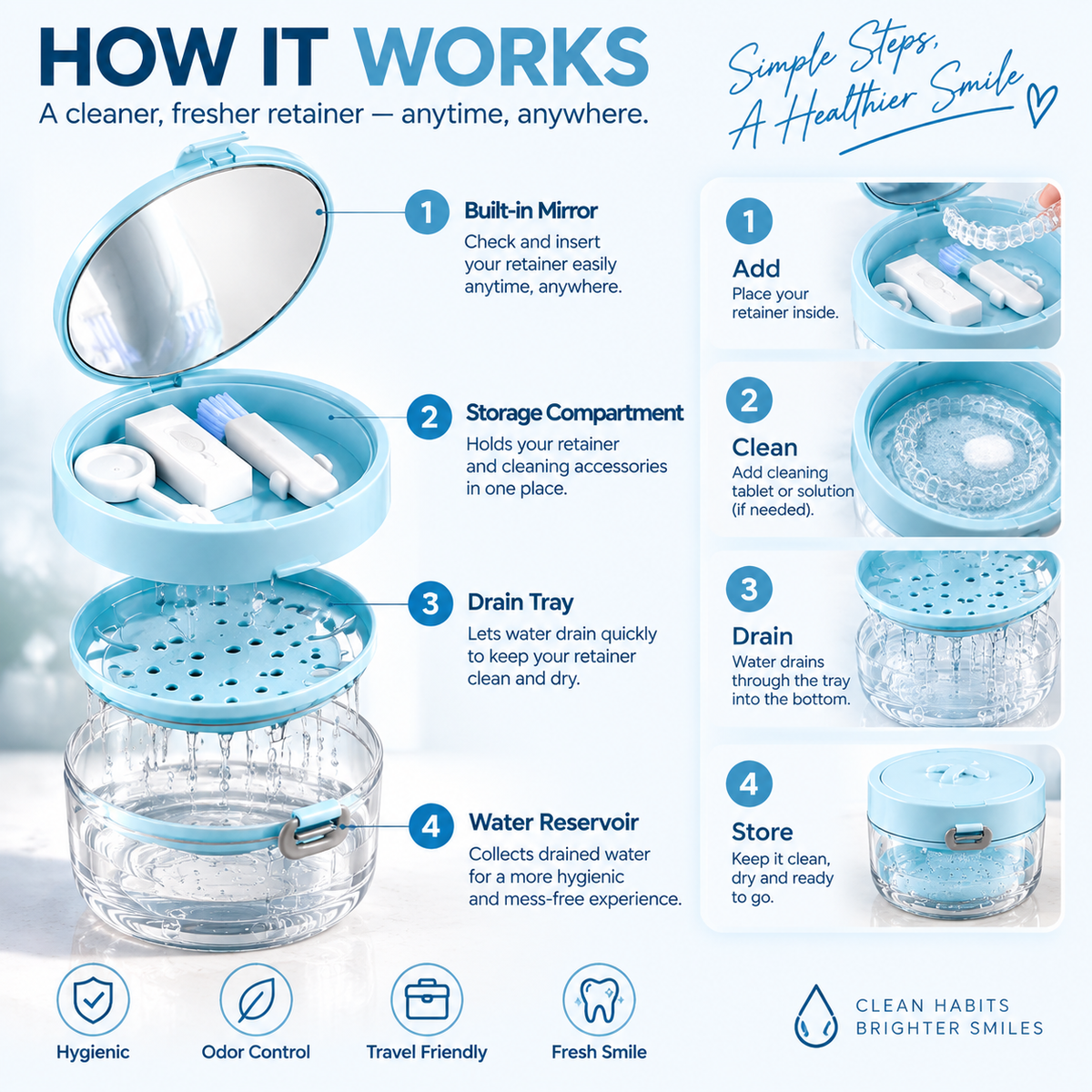 HOW IT WORKS
A cleaner, fresher retainer — anytime, anywhere.

Simple Steps,
A Healthier Smile

1 Built-in Mirror
Check and insert your retainer easily anytime, anywhere.

2 Storage Compartment
Holds your retainer and cleaning accessories in one place.

3 Drain Tray
Lets water drain quickly to keep your retainer clean and dry.

4 Water Reservoir
Collects drained water for a more hygienic and mess-free experience.

1
Add
Place your retainer inside.

2
Clean
Add cleaning tablet or solution (if needed).

3
Drain
Water drains through the tray into the bottom.

4
Store
Keep it clean, dry and ready to go.

Hygienic
Odor Control
Travel Friendly
Fresh Smile

CLEAN HABITS
BRIGHTER SMILES